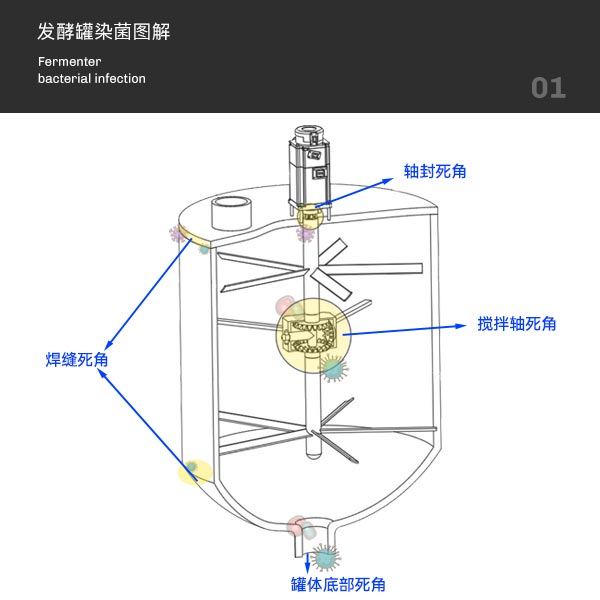 发酵罐染菌图解

Fermenter
bacterial infection

01

轴封死角

搅拌轴死角

焊缝死角

罐体底部死角